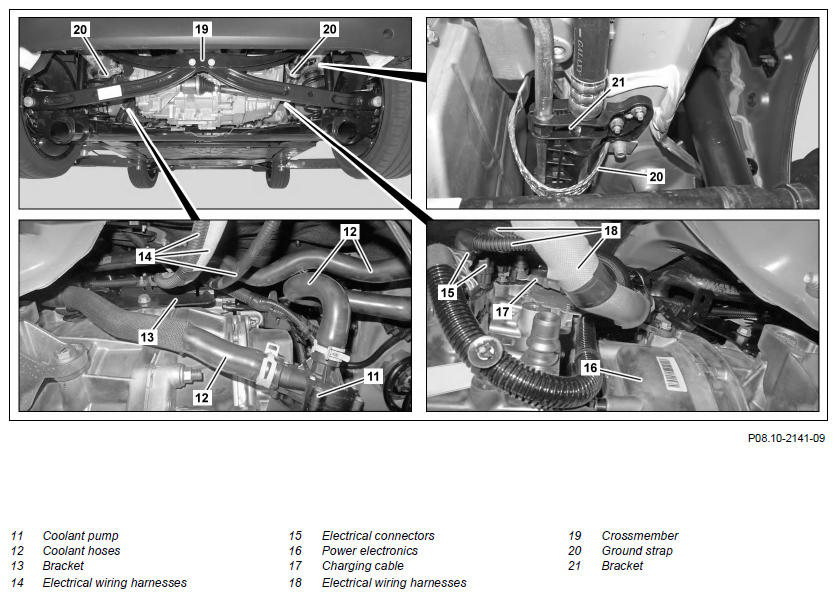 20
19
20
21
20
14
12
13
12
11
18
15
17
16

P08.10-2141-09

11 Coolant pump
12 Coolant hoses
13 Bracket
14 Electrical wiring harnesses

15 Electrical connectors
16 Power electronics
17 Charging cable
18 Electrical wiring harnesses

19 Crossmember
20 Ground strap
21 Bracket