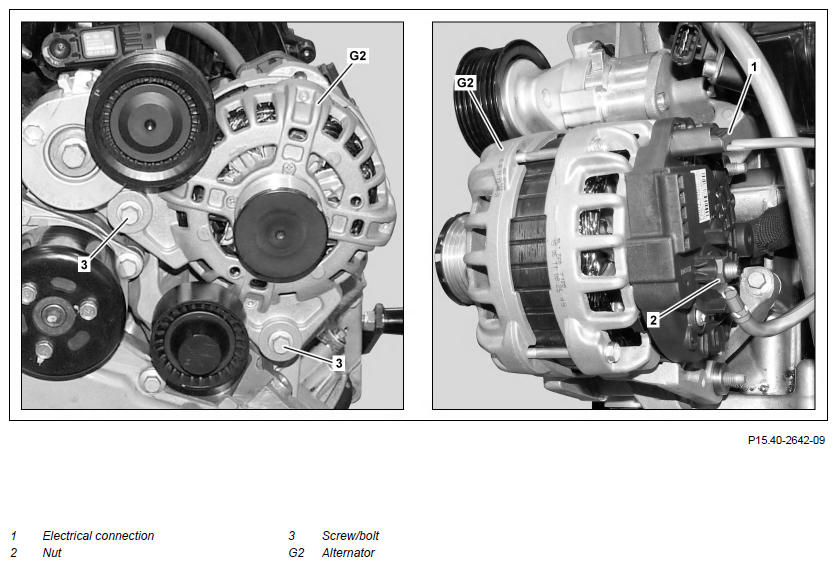 G2
3
3
G2
1
2

P15.40-2642-09

1 Electrical connection
2 Nut

3 Screw/bolt
G2 Alternator