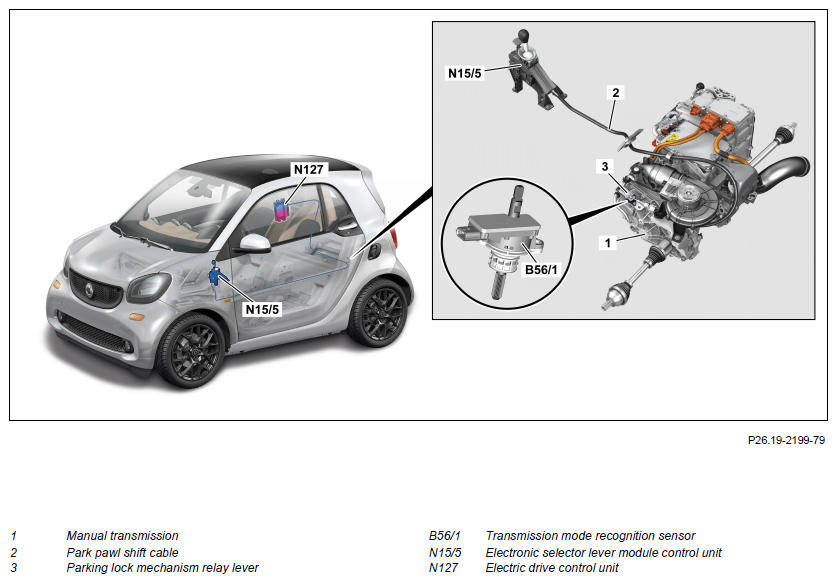 N127

N15/5

N15/5

2

3

1

B56/1

P26.19-2199-79

1 Manual transmission
2 Park pawl shift cable
3 Parking lock mechanism relay lever

B56/1 Transmission mode recognition sensor
N15/5 Electronic selector lever module control unit
N127 Electric drive control unit