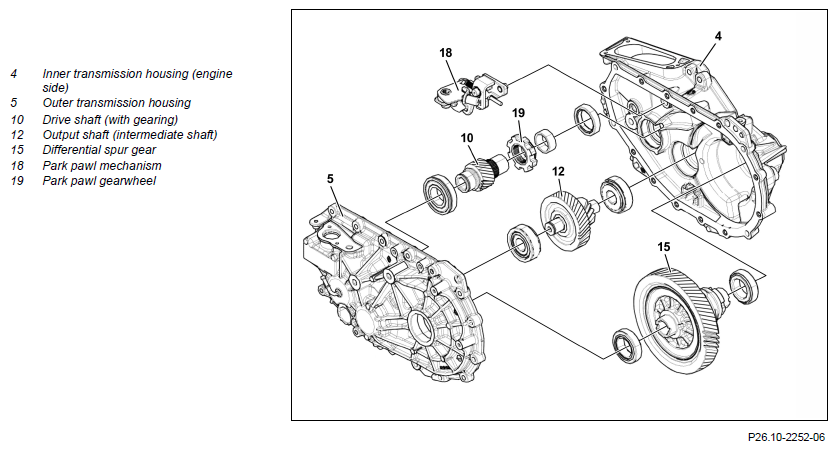 4 Inner transmission housing (engine side)
5 Outer transmission housing
10 Drive shaft (with gearing)
12 Output shaft (intermediate shaft)
15 Differential spur gear
18 Park pawl mechanism
19 Park pawl gearwheel

18
4
19
10
12
5
15

P26.10-2252-06