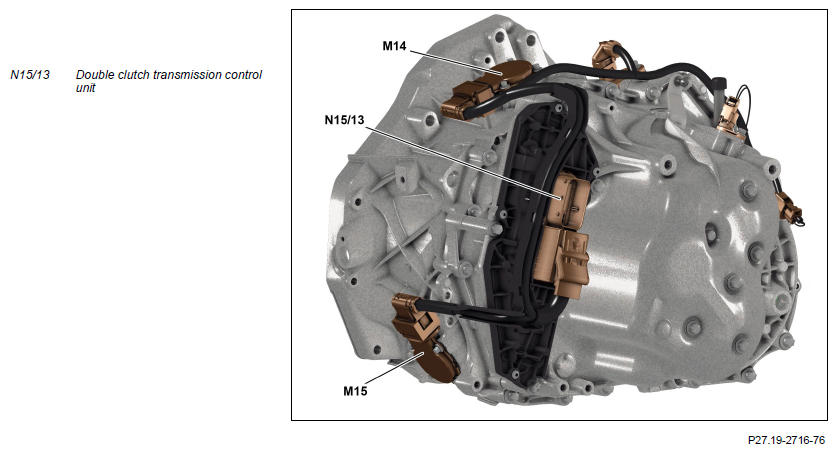 N15/13 Double clutch transmission control unit

M14

N15/13

M15

P27.19-2716-76