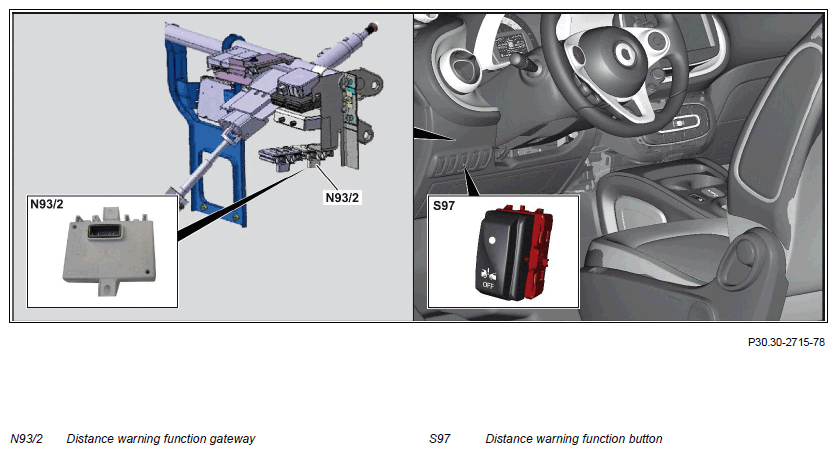 N93/2

N93/2

S97

OFF

P30.30-2715-78

N93/2 Distance warning function gateway

S97 Distance warning function button