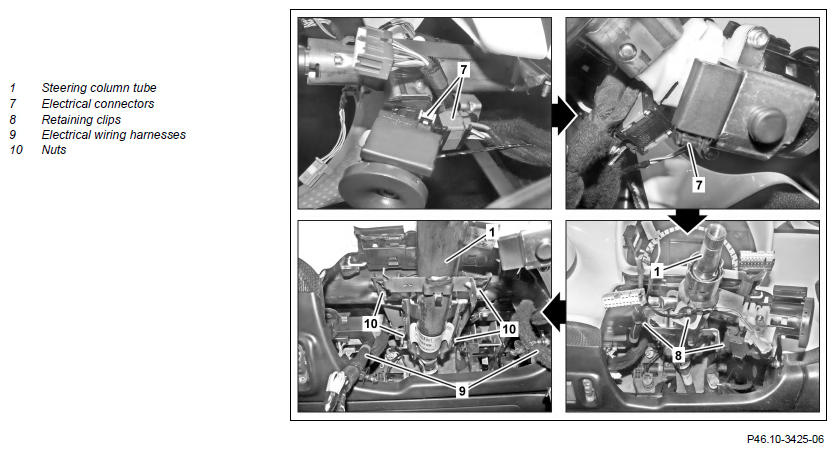 1 Steering column tube
7 Electrical connectors
8 Retaining clips
9 Electrical wiring harnesses
10 Nuts

7

7

1

10

10

9

1

8

P46.10-3425-06