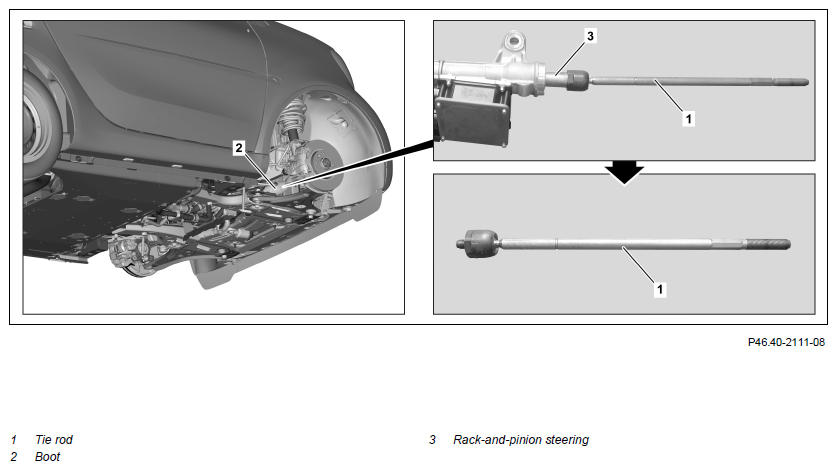 2

3

1

1

P46.40-2111-08

1 Tie rod
2 Boot

3 Rack-and-pinion steering