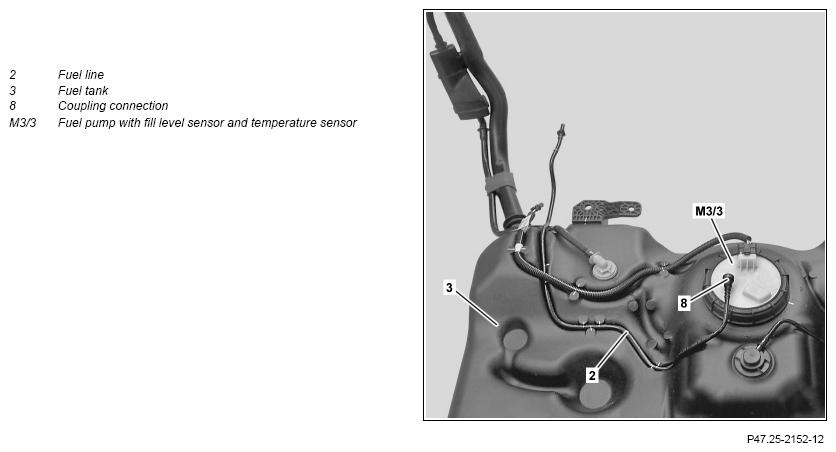 2 Fuel line
3 Fuel tank
8 Coupling connection
M3/3 Fuel pump with fill level sensor and temperature sensor

M3/3
3
8
2

P47.25-2152-12