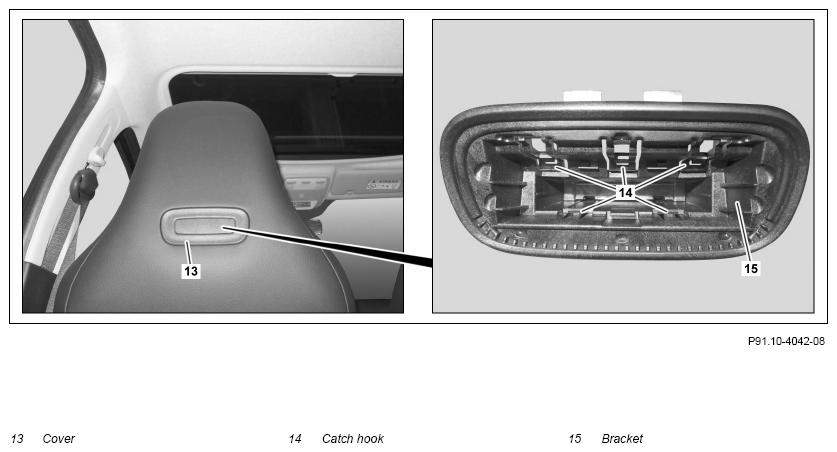 13

14

15

P91.10-4042-08

13 Cover

14 Catch hook

15 Bracket