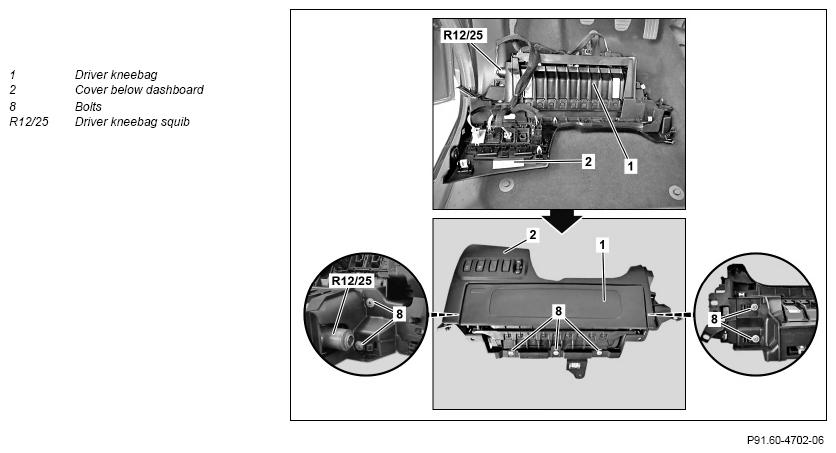 1 Driver kneebag
2 Cover below dashboard
8 Bolts
R12/25 Driver kneebag squib

R12/25
2
1
2
1
R12/25
8
8
8

P91.60-4702-06