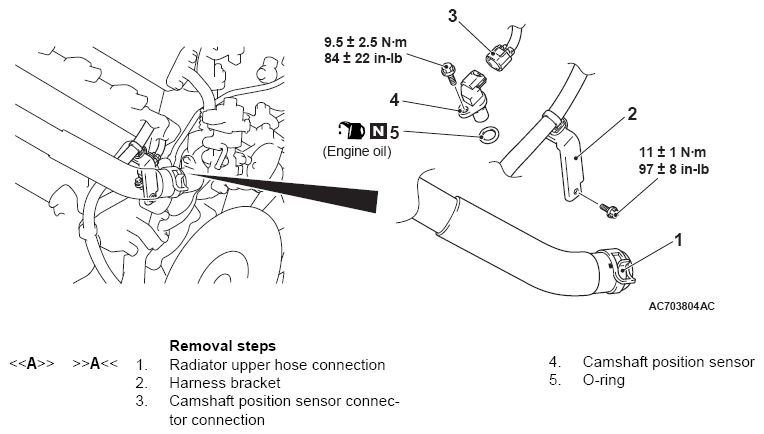 3

9.5 ± 2.5 N·m
84 ± 22 in-lb

4

N 5
(Engine oil)

2

11 ± 1 N·m
97 ± 8 in-lb

1

AC703804AC

Removal steps

<<A>> >>A<< 1. Radiator upper hose connection
2. Harness bracket
3. Camshaft position sensor connector connection

4. Camshaft position sensor
5. O-ring