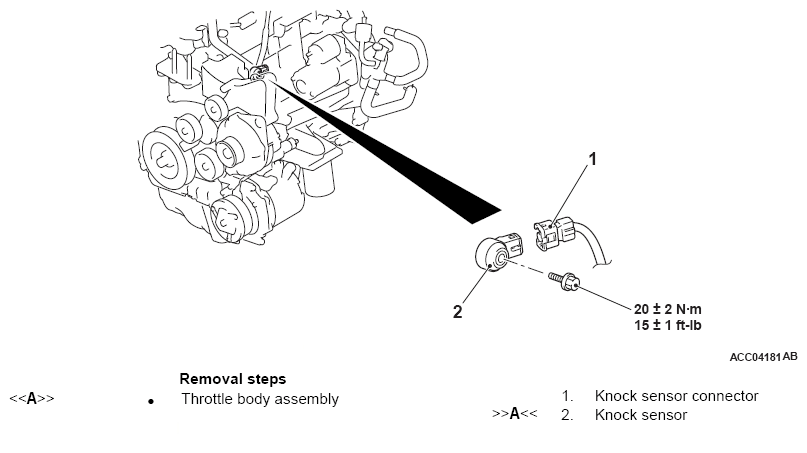 1

2

20 ± 2 N·m
15 ± 1 ft-lb

ACC04181AB

Removal steps

<<A>> • Throttle body assembly

1. Knock sensor connector

>>A<< 2. Knock sensor