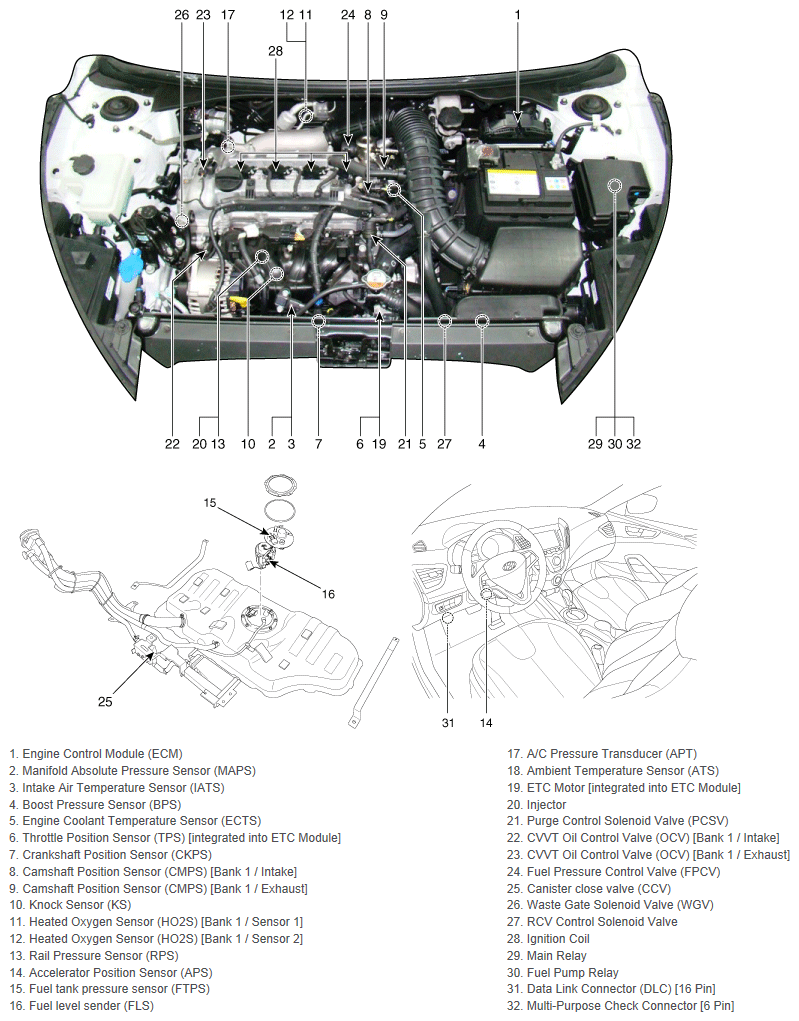 26 23 17 12 11 24 8 9 1

28

22 20 13 10 2 3 7 6 19 21 5 27 4 29 30 32

15

16

25

31 14

1. Engine Control Module (ECM)
2. Manifold Absolute Pressure Sensor (MAPS)
3. Intake Air Temperature Sensor (IATS)
4. Boost Pressure Sensor (BPS)
5. Engine Coolant Temperature Sensor (ECTS)
6. Throttle Position Sensor (TPS) [integrated into ETC Module]
7. Crankshaft Position Sensor (CKPS)
8. Camshaft Position Sensor (CMPS) [Bank 1 / Intake]
9. Camshaft Position Sensor (CMPS) [Bank 1 / Exhaust]
10. Knock Sensor (KS)
11. Heated Oxygen Sensor (HO2S) [Bank 1 / Sensor 1]
12. Heated Oxygen Sensor (HO2S) [Bank 1 / Sensor 2]
13. Rail Pressure Sensor (RPS)
14. Accelerator Position Sensor (APS)
15. Fuel tank pressure sensor (FTPS)
16. Fuel level sender (FLS)

17. A/C Pressure Transducer (APT)
18. Ambient Temperature Sensor (ATS)
19. ETC Motor [integrated into ETC Module]
20. Injector
21. Purge Control Solenoid Valve (PCSV)
22. CVVT Oil Control Valve (OCV) [Bank 1 / Intake]
23. CVVT Oil Control Valve (OCV) [Bank 1 / Exhaust]
24. Fuel Pressure Control Valve (FPCV)
25. Canister close valve (CCV)
26. Waste Gate Solenoid Valve (WGV)
27. RCV Control Solenoid Valve
28. Ignition Coil
29. Main Relay
30. Fuel Pump Relay
31. Data Link Connector (DLC) [16 Pin]
32. Multi-Purpose Check Connector [6 Pin]