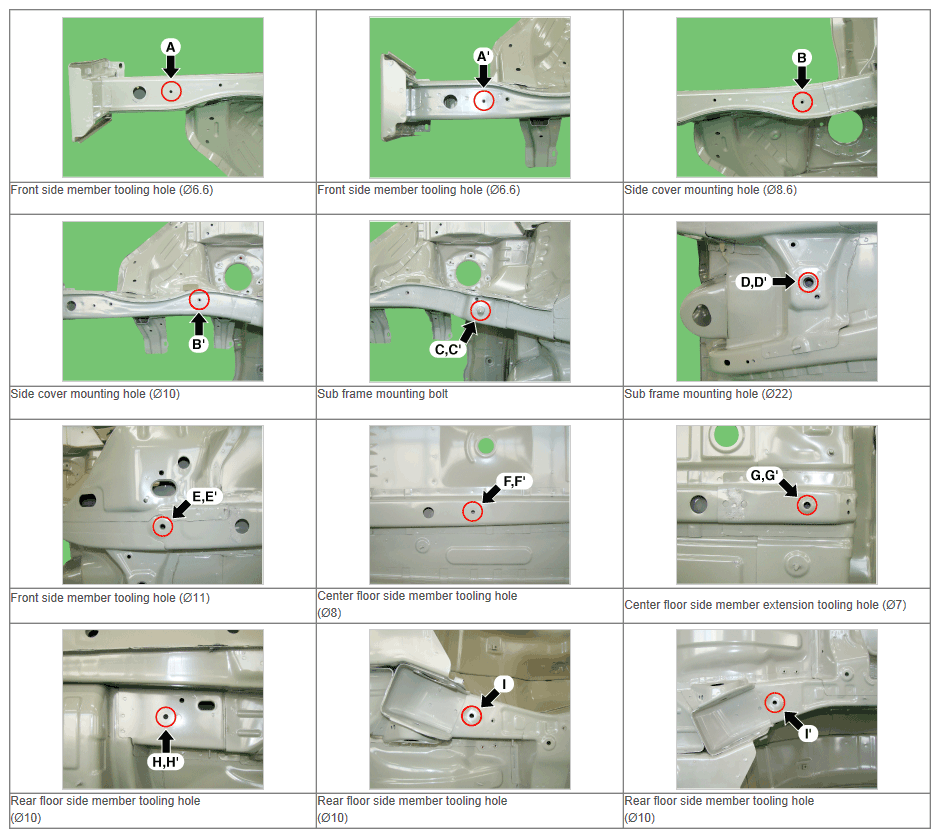 | A | A' | B |
|---|---|---|
| Front side member tooling hole (Ø6.6) | Front side member tooling hole (Ø6.6) | Side cover mounting hole (Ø8.6) |
| B' | C,C' | D,D' |
| Side cover mounting hole (Ø10) | Sub frame mounting bolt | Sub frame mounting hole (Ø22) |
| E,E' | F,F' | G,G' |
| Front side member tooling hole (Ø11) | Center floor side member tooling hole (Ø8) | Center floor side member extension tooling hole (Ø7) |
| H,H' | I | I' |
| Rear floor side member tooling hole (Ø10) | Rear floor side member tooling hole (Ø10) | Rear floor side member tooling hole (Ø10) |