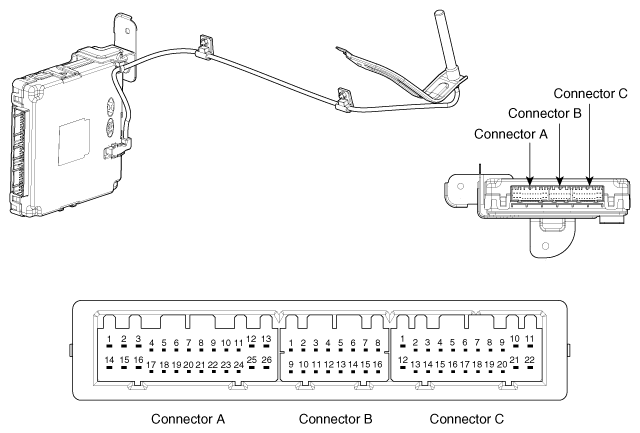 Connector C
Connector B
Connector A

1 2 3 4 5 6 7 8 9 10 11 12 13
14 15 16 17 18 19 20 21 22 23 24 25 26

1 2 3 4 5 6 7 8
9 10 11 12 13 14 15 16

1 2 3 4 5 6 7 8 9 10 11
12 13 14 15 16 17 18 19 20 21 22

Connector A
Connector B
Connector C