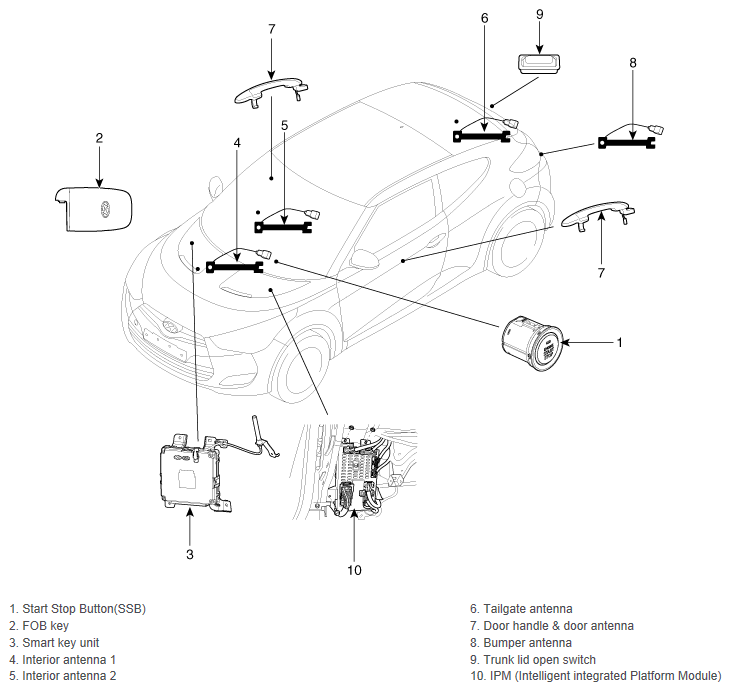 7

6

9

8

2

5

4

7

1

3

10

1. Start Stop Button(SSB)
2. FOB key
3. Smart key unit
4. Interior antenna 1
5. Interior antenna 2

6. Tailgate antenna
7. Door handle & door antenna
8. Bumper antenna
9. Trunk lid open switch
10. IPM (Intelligent integrated Platform Module)