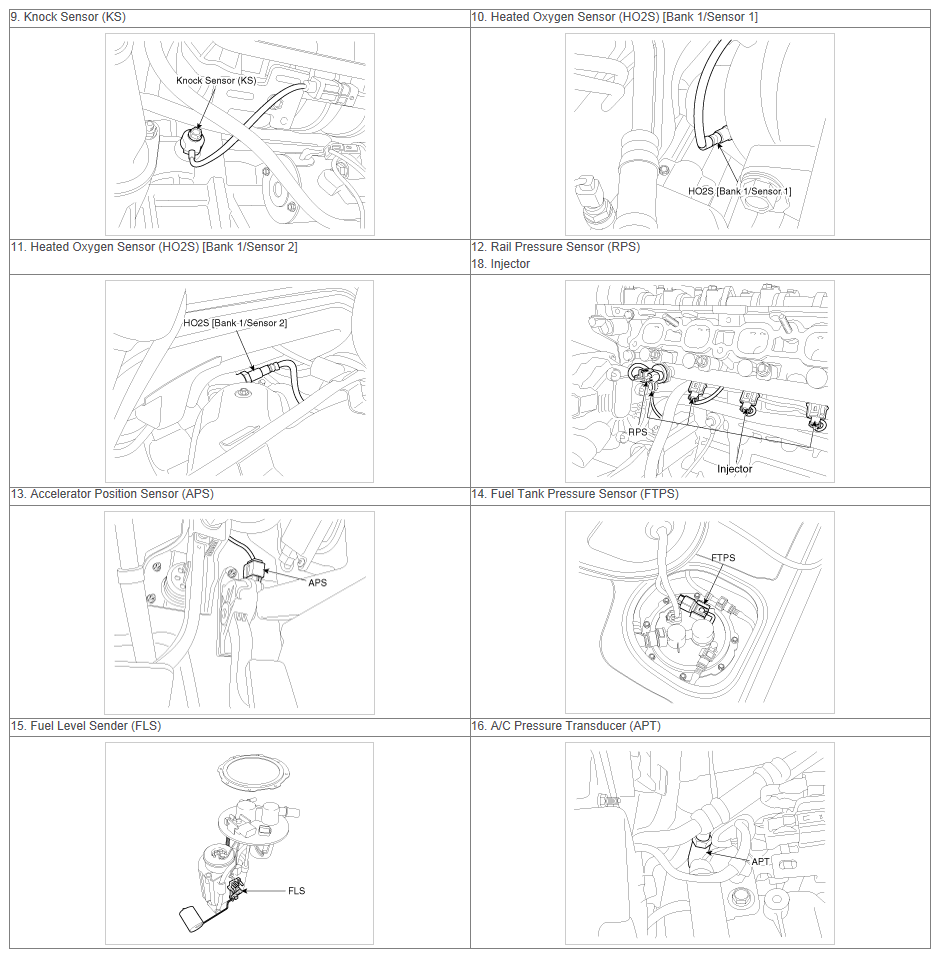 | 9. Knock Sensor (KS) | 10. Heated Oxygen Sensor (HO2S) [Bank 1/Sensor 1] |
|---|---|
| Knock Sensor (KS) | HO2S [Bank 1/Sensor 1] |
| 11. Heated Oxygen Sensor (HO2S) [Bank 1/Sensor 2] | 12. Rail Pressure Sensor (RPS) 18. Injector |
| HO2S [Bank 1/Sensor 2] | RPS Injector |
| 13. Accelerator Position Sensor (APS) | 14. Fuel Tank Pressure Sensor (FTPS) |
| APS | FTPS |
| 15. Fuel Level Sender (FLS) | 16. A/C Pressure Transducer (APT) |
| FLS | APT |