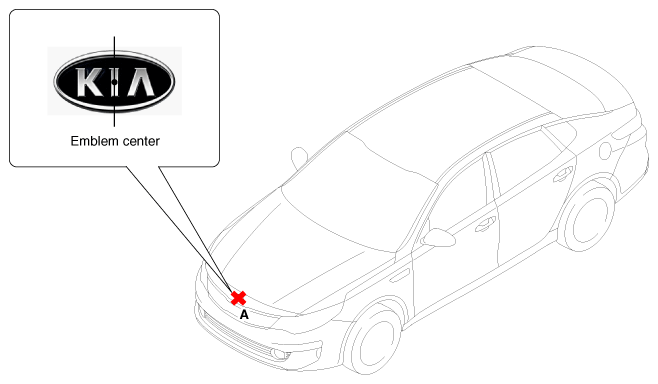 KIA

Emblem center

A