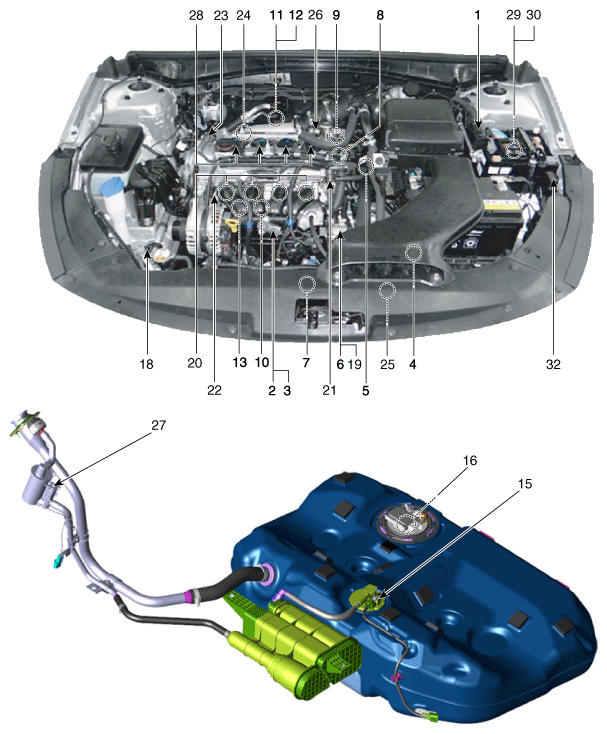 28 23 24 11 12 26 9 8 1 29 30

18 20 22 13 10 2 3 7 21 6 19 5 25 4 32

27

16

15