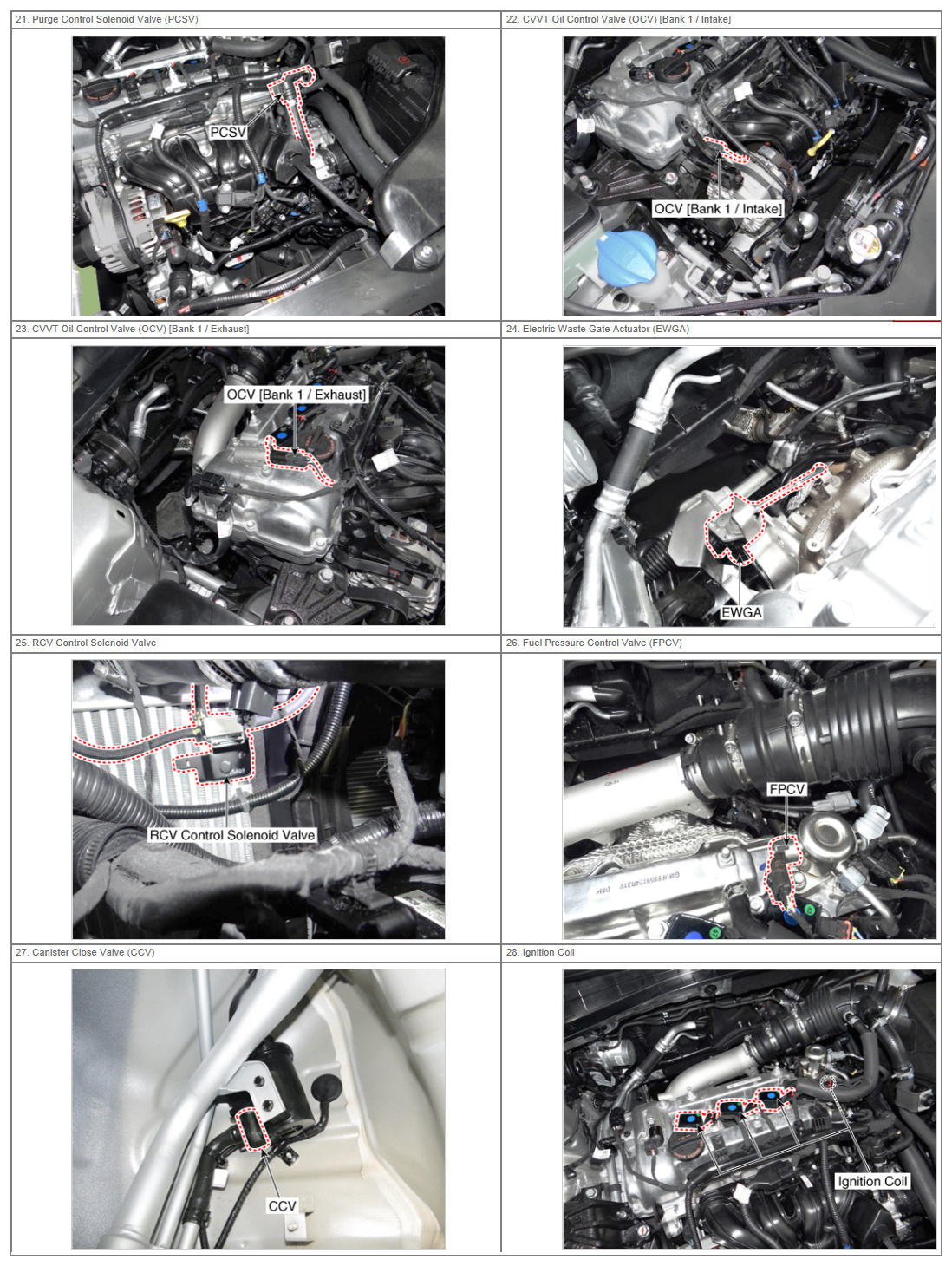 | 21. Purge Control Solenoid Valve (PCSV) | 22. CVVT Oil Control Valve (OCV) [Bank 1 / Intake] |
|---|---|
| PCSV | OCV [Bank 1 / Intake] |
| 23. CVVT Oil Control Valve (OCV) [Bank 1 / Exhaust] | 24. Electric Waste Gate Actuator (EWGA) |
| OCV [Bank 1 / Exhaust] | EWGA |
| 25. RCV Control Solenoid Valve | 26. Fuel Pressure Control Valve (FPCV) |
| RCV Control Solenoid Valve | FPCV |
| 27. Canister Close Valve (CCV) | 28. Ignition Coil |
| CCV | Ignition Coil |