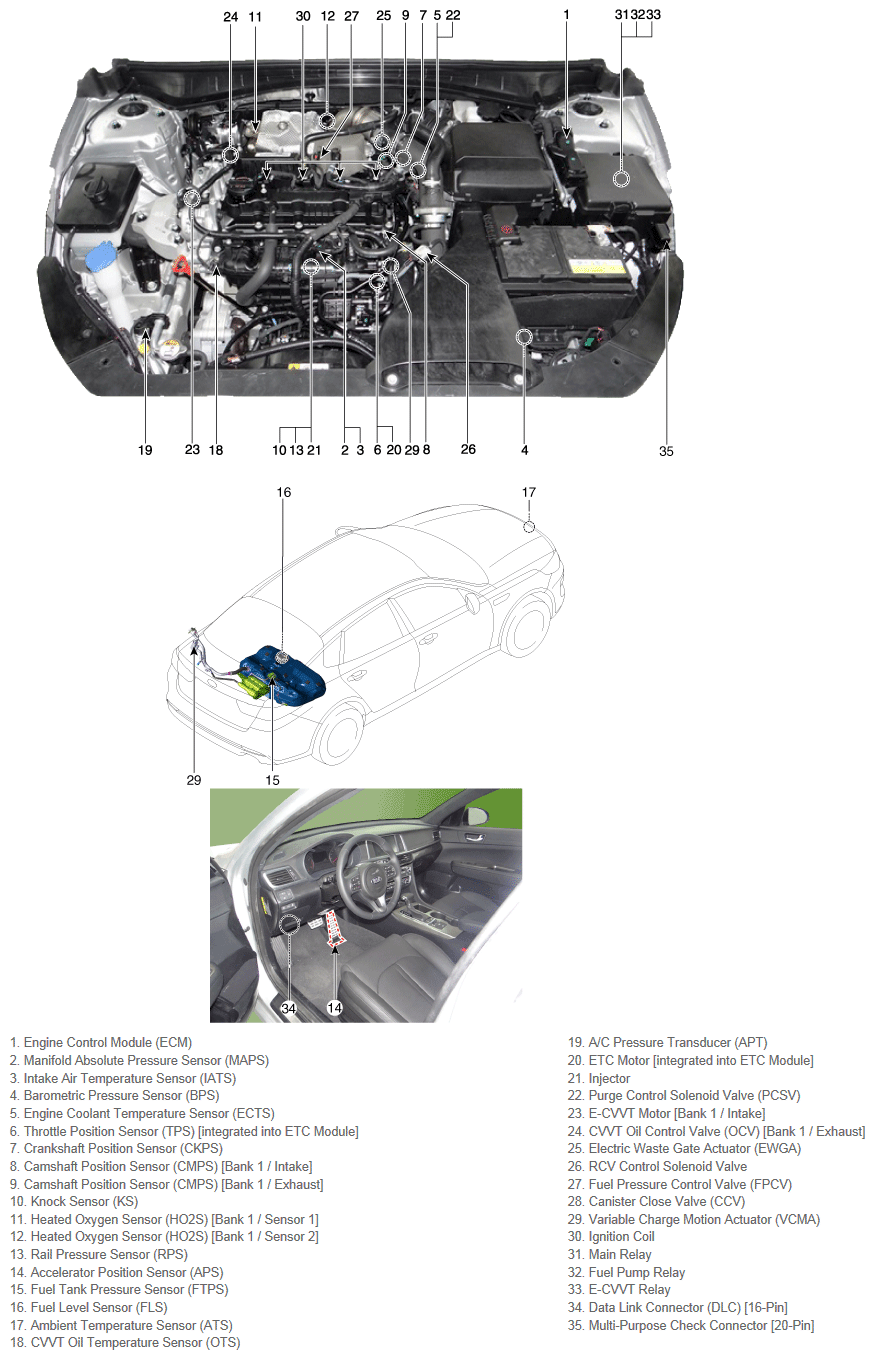 24 11 30 12 27 25 9 7 5 22 1 31 32 33

19 23 18 10 13 21 2 3 6 20 29 8 26 4 35

16 17

29 15

34 14

1. Engine Control Module (ECM)
2. Manifold Absolute Pressure Sensor (MAPS)
3. Intake Air Temperature Sensor (IATS)
4. Barometric Pressure Sensor (BPS)
5. Engine Coolant Temperature Sensor (ECTS)
6. Throttle Position Sensor (TPS) [integrated into ETC Module]
7. Crankshaft Position Sensor (CKPS)
8. Camshaft Position Sensor (CMPS) [Bank 1 / Intake]
9. Camshaft Position Sensor (CMPS) [Bank 1 / Exhaust]
10. Knock Sensor (KS)
11. Heated Oxygen Sensor (HO2S) [Bank 1 / Sensor 1]
12. Heated Oxygen Sensor (HO2S) [Bank 1 / Sensor 2]
13. Rail Pressure Sensor (RPS)
14. Accelerator Position Sensor (APS)
15. Fuel Tank Pressure Sensor (FTPS)
16. Fuel Level Sensor (FLS)
17. Ambient Temperature Sensor (ATS)
18. CVVT Oil Temperature Sensor (OTS)

19. A/C Pressure Transducer (APT)
20. ETC Motor [integrated into ETC Module]
21. Injector
22. Purge Control Solenoid Valve (PCSV)
23. E-CVVT Motor [Bank 1 / Intake]
24. CVVT Oil Control Valve (OCV) [Bank 1 / Exhaust]
25. Electric Waste Gate Actuator (EWGA)
26. RCV Control Solenoid Valve
27. Fuel Pressure Control Valve (FPCV)
28. Canister Close Valve (CCV)
29. Variable Charge Motion Actuator (VCMA)
30. Ignition Coil
31. Main Relay
32. Fuel Pump Relay
33. E-CVVT Relay
34. Data Link Connector (DLC) [16-Pin]
35. Multi-Purpose Check Connector [20-Pin]