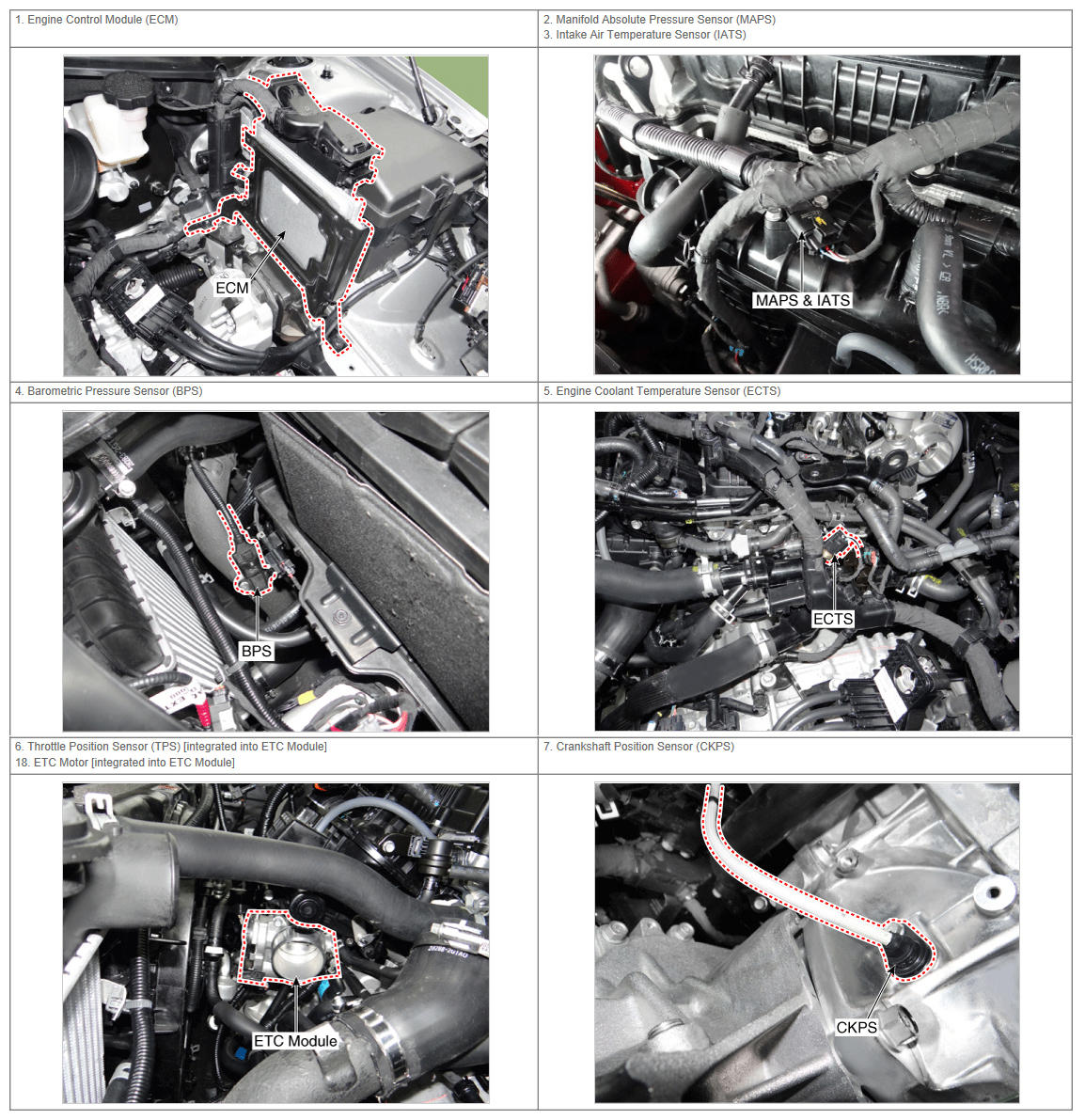 | 1. Engine Control Module (ECM) | 2. Manifold Absolute Pressure Sensor (MAPS) 3. Intake Air Temperature Sensor (IATS) |
|---|---|
| ECM | MAPS & IATS |
| 4. Barometric Pressure Sensor (BPS) | 5. Engine Coolant Temperature Sensor (ECTS) |
| BPS | ECTS |
| 6. Throttle Position Sensor (TPS) [integrated into ETC Module] 18. ETC Motor [integrated into ETC Module] | 7. Crankshaft Position Sensor (CKPS) |
| ETC Module | CKPS |