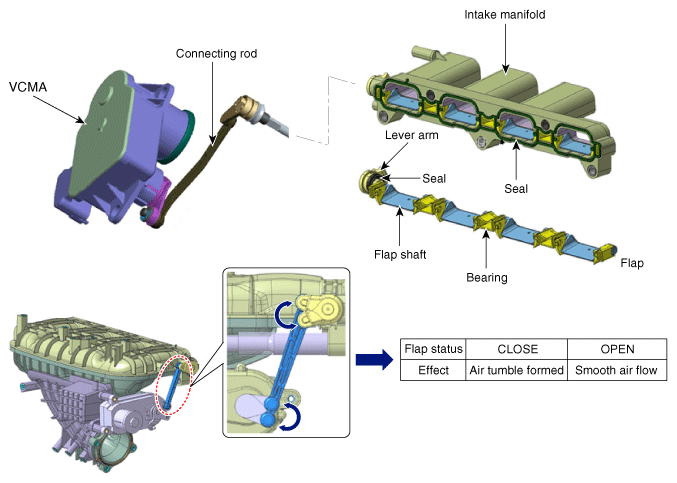 Intake manifold

Connecting rod

VCMA

Lever arm

Seal

Seal

Flap shaft

Bearing

Flap

| Flap status | CLOSE | OPEN |
|---|---|---|
| Effect | Air tumble formed | Smooth air flow |