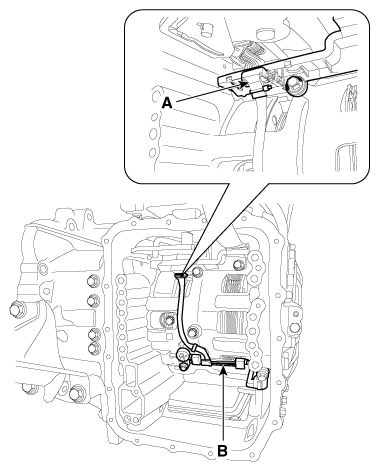 A

B