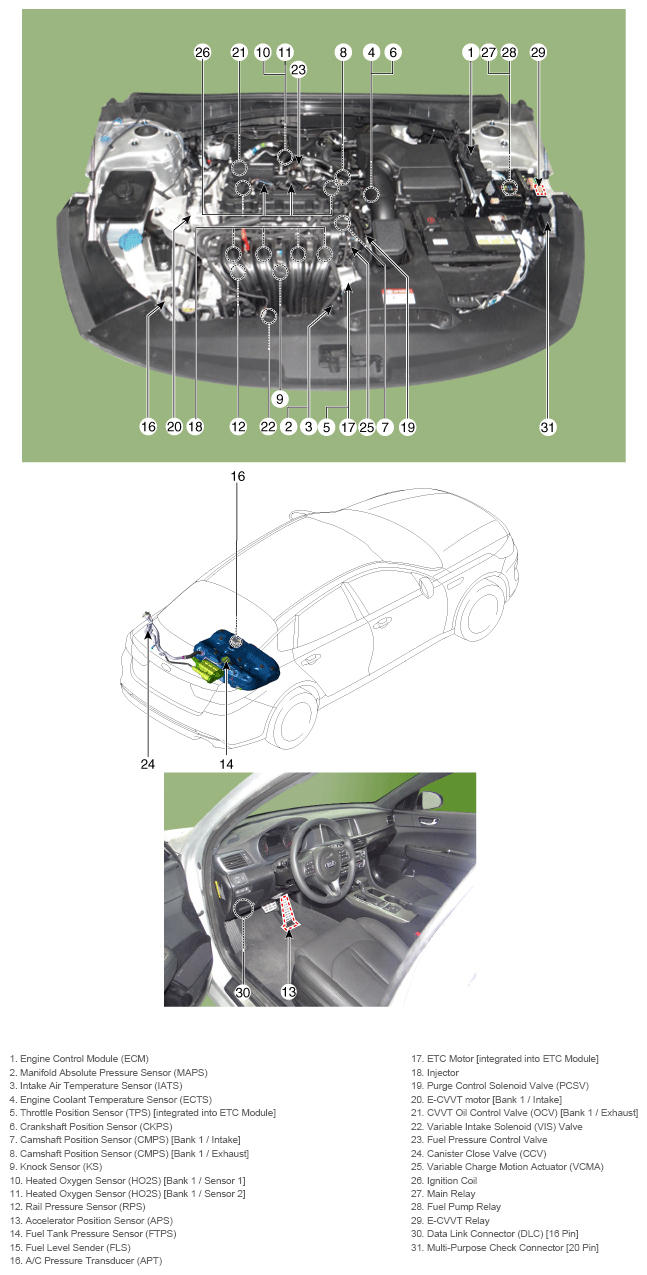 26 21 10 11 23 8 4 6 1 27 28 29

16 20 18 12 22 9 2 3 5 17 25 7 19 31

16

24 14

30 13

1. Engine Control Module (ECM)
2. Manifold Absolute Pressure Sensor (MAPS)
3. Intake Air Temperature Sensor (IATS)
4. Engine Coolant Temperature Sensor (ECTS)
5. Throttle Position Sensor (TPS) [integrated into ETC Module]
6. Crankshaft Position Sensor (CKPS)
7. Camshaft Position Sensor (CMPS) [Bank 1 / Intake]
8. Camshaft Position Sensor (CMPS) [Bank 1 / Exhaust]
9. Knock Sensor (KS)
10. Heated Oxygen Sensor (HO2S) [Bank 1 / Sensor 1]
11. Heated Oxygen Sensor (HO2S) [Bank 1 / Sensor 2]
12. Rail Pressure Sensor (RPS)
13. Accelerator Position Sensor (APS)
14. Fuel Tank Pressure Sensor (FTPS)
15. Fuel Level Sender (FLS)
16. A/C Pressure Transducer (APT)

17. ETC Motor [integrated into ETC Module]
18. Injector
19. Purge Control Solenoid Valve (PCSV)
20. E-CVVT motor [Bank 1 / Intake]
21. CVVT Oil Control Valve (OCV) [Bank 1 / Exhaust]
22. Variable Intake Solenoid (VIS) Valve
23. Fuel Pressure Control Valve
24. Canister Close Valve (CCV)
25. Variable Charge Motion Actuator (VCMA)
26. Ignition Coil
27. Main Relay
28. Fuel Pump Relay
29. E-CVVT Relay
30. Data Link Connector (DLC) [16 Pin]
31. Multi-Purpose Check Connector [20 Pin]