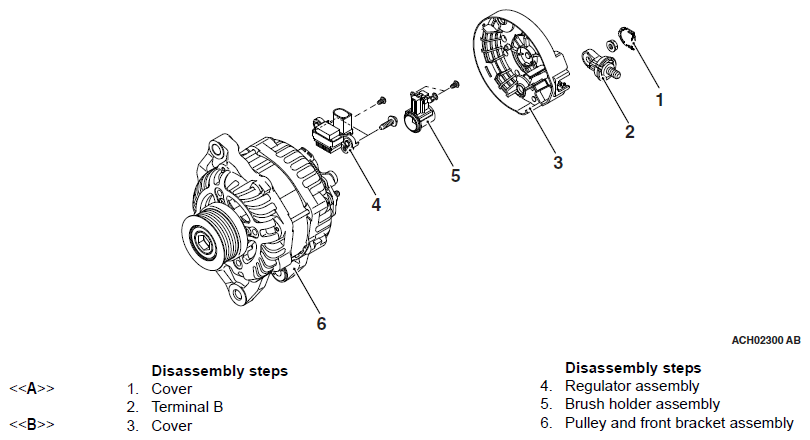 1

2

3

5

4

6

ACH02300 AB

Disassembly steps
<<A>> 1. Cover
2. Terminal B
<<B>> 3. Cover

Disassembly steps
4. Regulator assembly
5. Brush holder assembly
6. Pulley and front bracket assembly