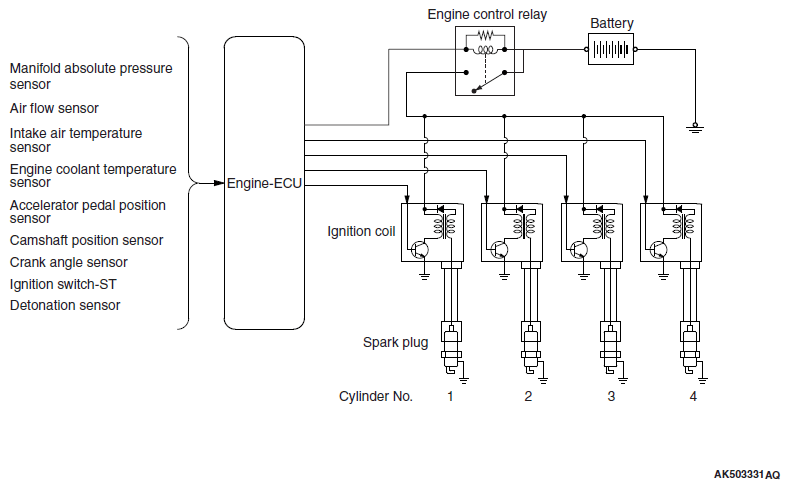 Engine control relay

Battery

Manifold absolute pressure sensor

Air flow sensor

Intake air temperature sensor

Engine coolant temperature sensor

Accelerator pedal position sensor

Camshaft position sensor

Crank angle sensor

Ignition switch-ST

Detonation sensor

Engine-ECU

Ignition coil

Spark plug

Cylinder No. 1 2 3 4

AK503331AQ