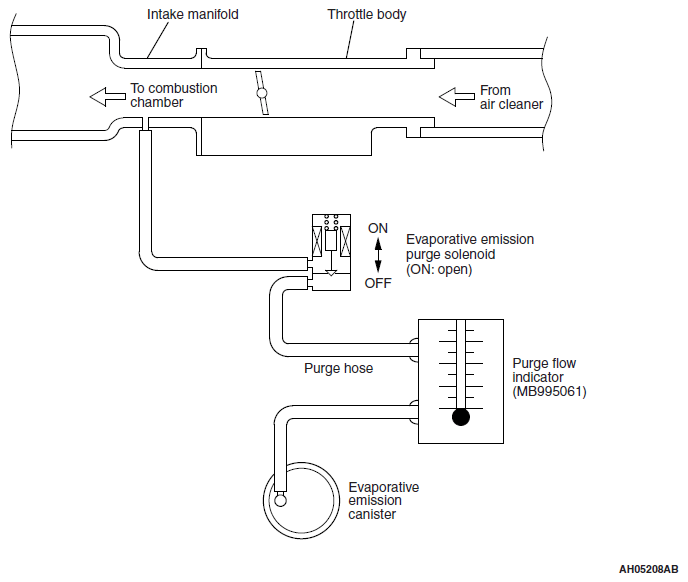 Intake manifold
Throttle body
To combustion chamber
From air cleaner
ON
OFF
Evaporative emission purge solenoid (ON: open)
Purge hose
Purge flow indicator (MB995061)
Evaporative emission canister
AH05208AB