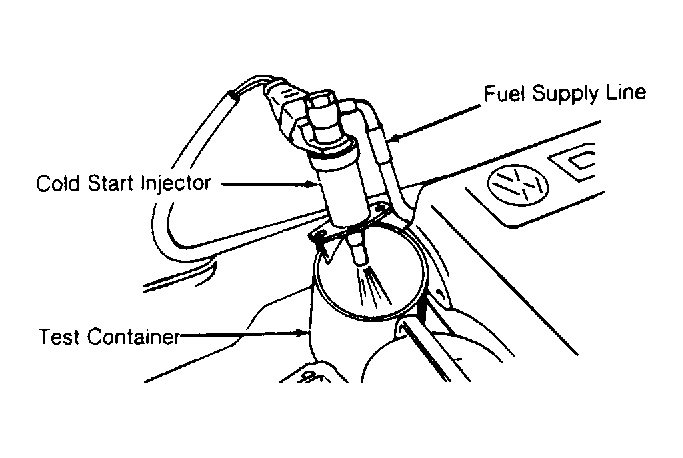 Fuel Supply Line

Cold Start Injector

Test Container