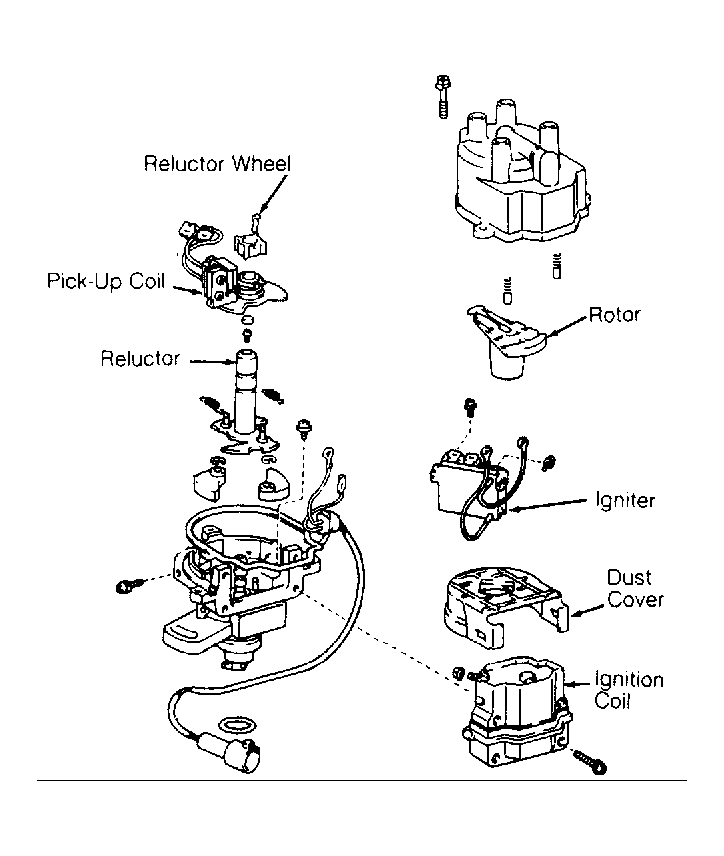 Reluctor Wheel

Pick-Up Coil

Reluctor

Rotor

Igniter

Dust Cover

Ignition Coil