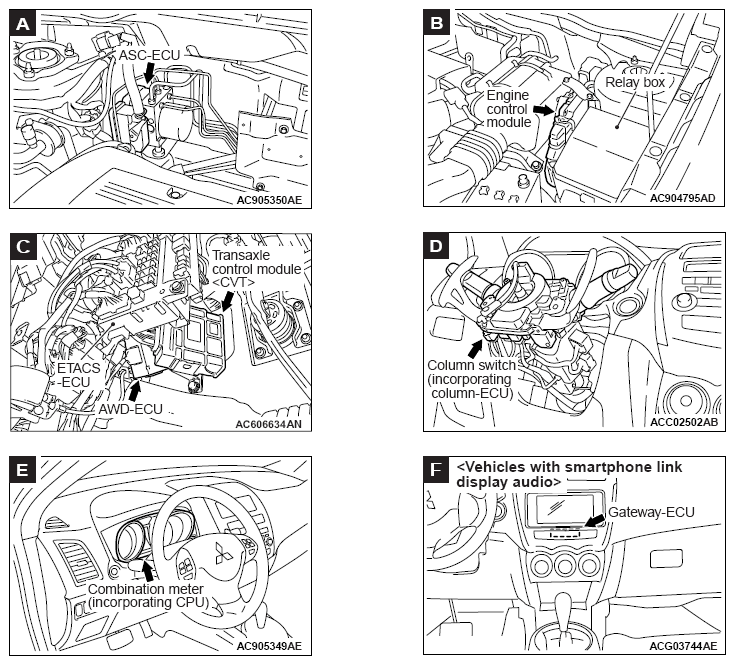 A
ASC-ECU
AC905350AE

B
Engine control module
Relay box
AC904795AD

C
Transaxle control module <CVT>
ETACS -ECU
AWD-ECU
AC606634AN

D
Column switch (incorporating column-ECU)
ACC02502AB

E
Combination meter (incorporating CPU)
AC905349AE

F
<Vehicles with smartphone link display audio>
Gateway-ECU
ACG03744AE