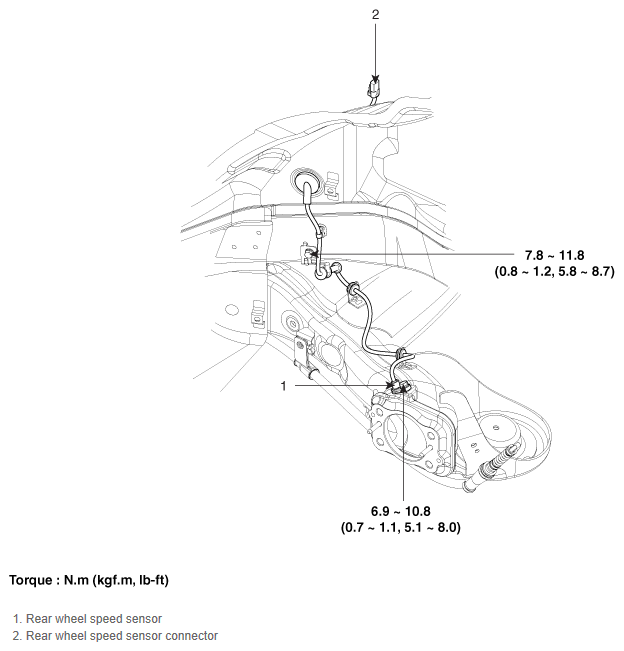 2

7.8 ~ 11.8
(0.8 ~ 1.2, 5.8 ~ 8.7)

1

6.9 ~ 10.8
(0.7 ~ 1.1, 5.1 ~ 8.0)

Torque : N.m (kgf.m, lb-ft)

1. Rear wheel speed sensor
2. Rear wheel speed sensor connector