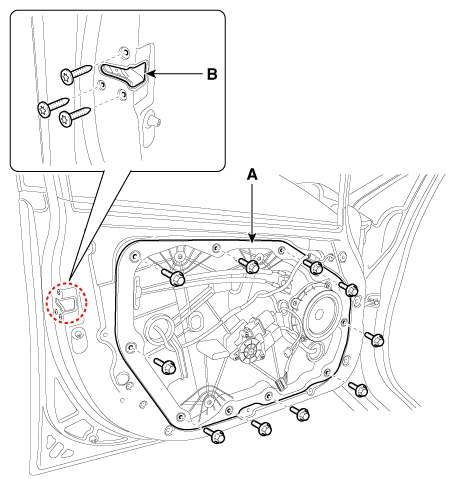 B

A