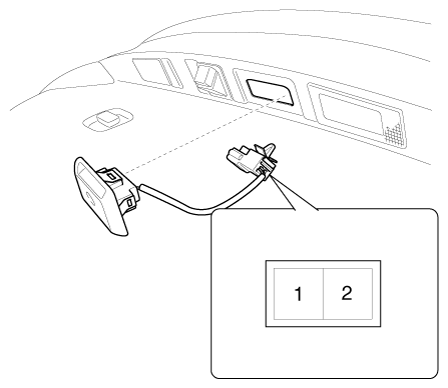 1
2