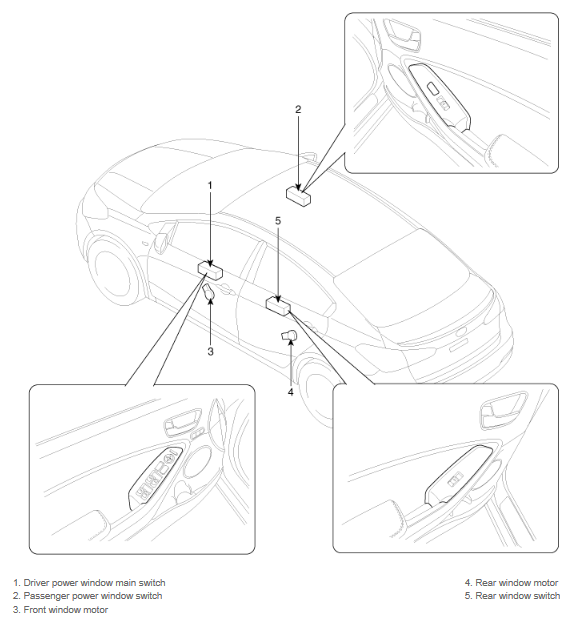 2

1

5

3

4

1. Driver power window main switch
2. Passenger power window switch
3. Front window motor

4. Rear window motor
5. Rear window switch