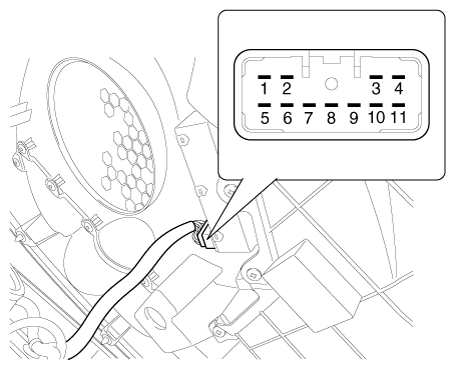 1 2 3 4
5 6 7 8 9 10 11