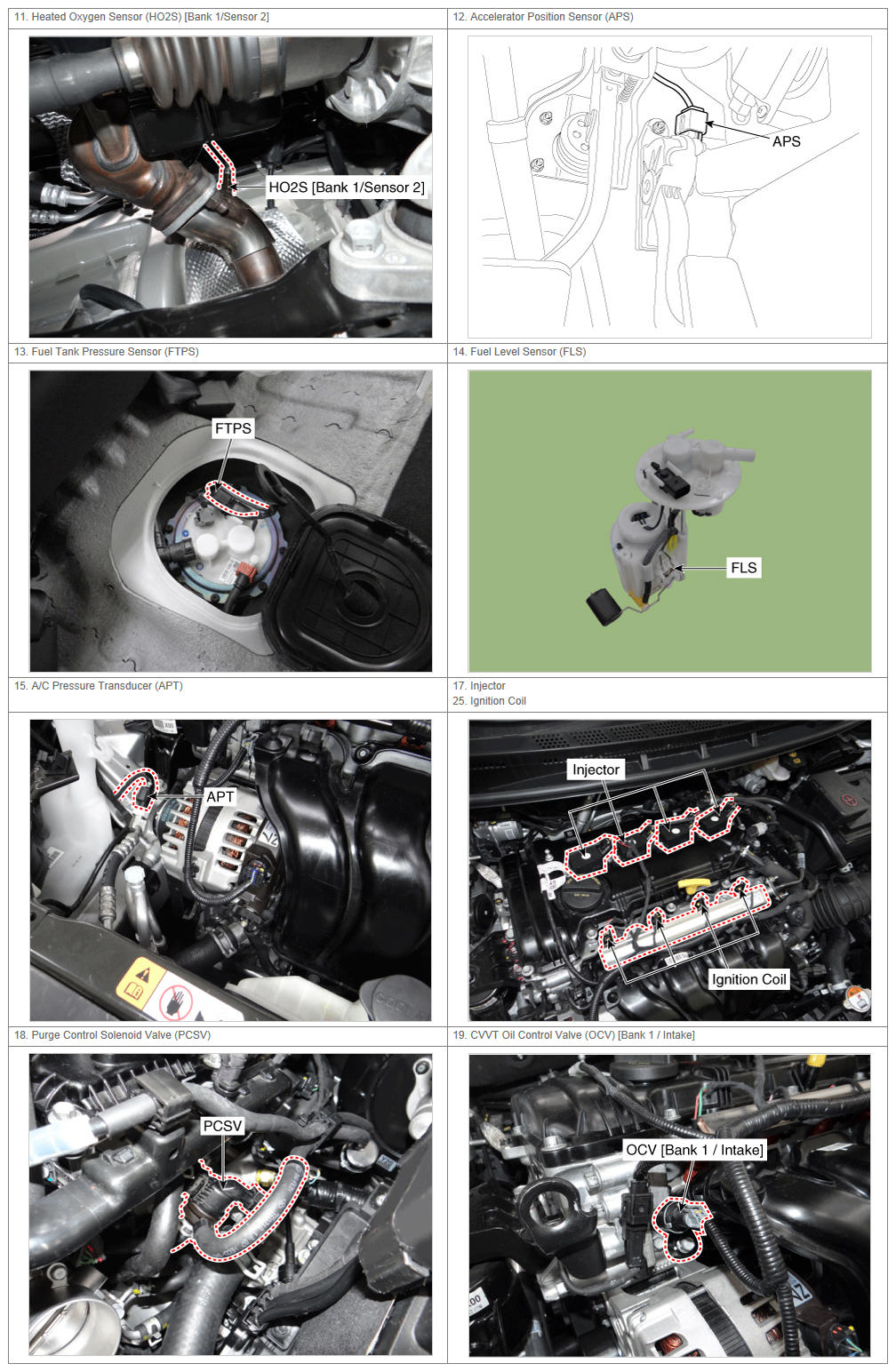 | 11. Heated Oxygen Sensor (HO2S) [Bank 1/Sensor 2] | 12. Accelerator Position Sensor (APS) |
|---|---|
| HO2S [Bank 1/Sensor 2] | APS |
| 13. Fuel Tank Pressure Sensor (FTPS) | 14. Fuel Level Sensor (FLS) |
| FTPS | FLS |
| 15. A/C Pressure Transducer (APT) | 17. Injector 25. Ignition Coil |
| APT | Injector Ignition Coil |
| 18. Purge Control Solenoid Valve (PCSV) | 19. CVVT Oil Control Valve (OCV) [Bank 1 / Intake] |
| PCSV | OCV [Bank 1 / Intake] |