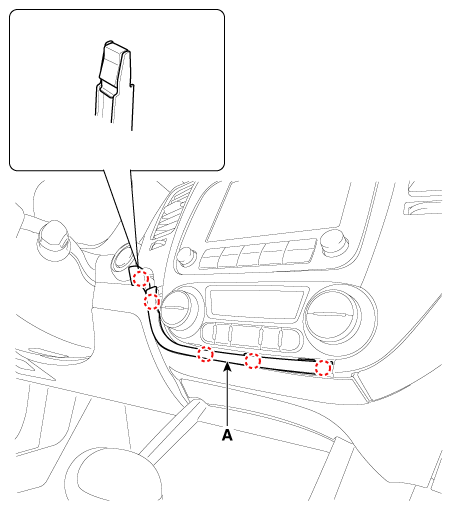 A