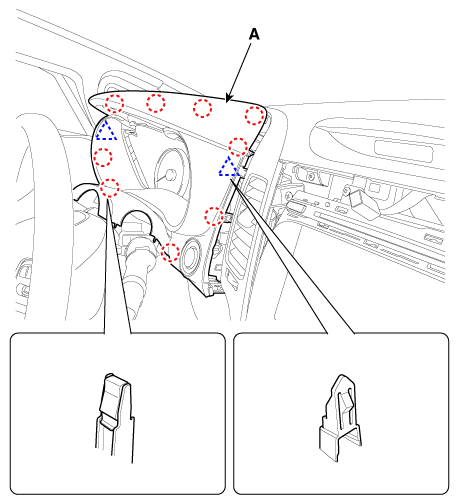 A