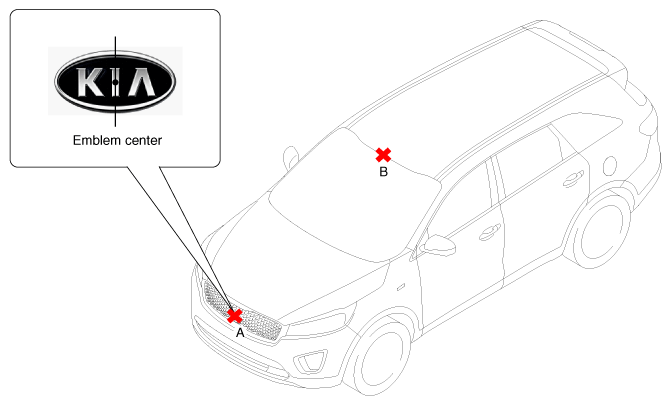 KIA

Emblem center

B

A