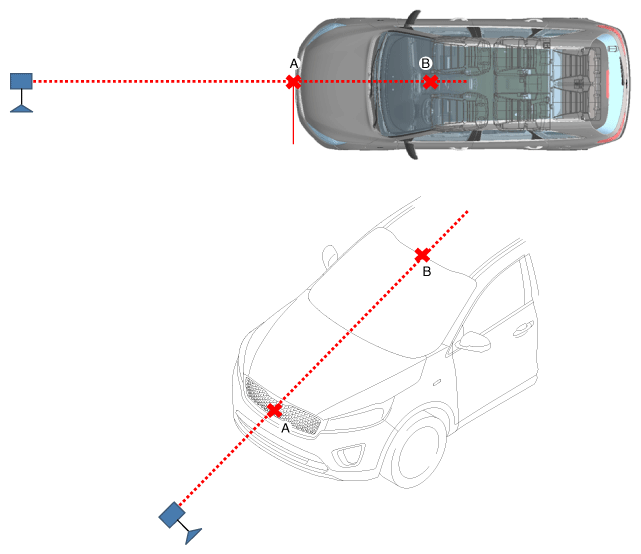 A
B
B
A