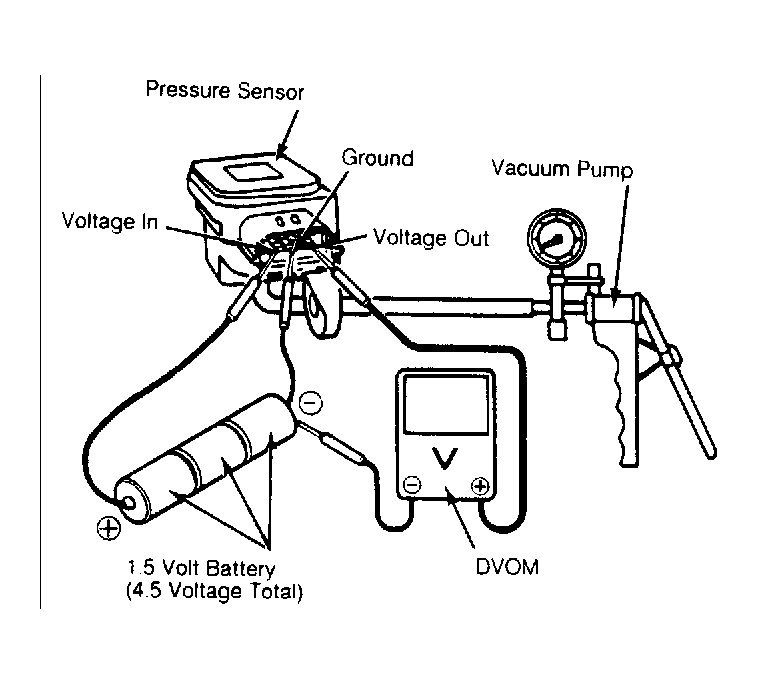 Pressure Sensor

Ground

Vacuum Pump

Voltage In

Voltage Out

⊖

V

⊖ ⊕

⊕

1.5 Volt Battery
(4.5 Voltage Total)

DVOM