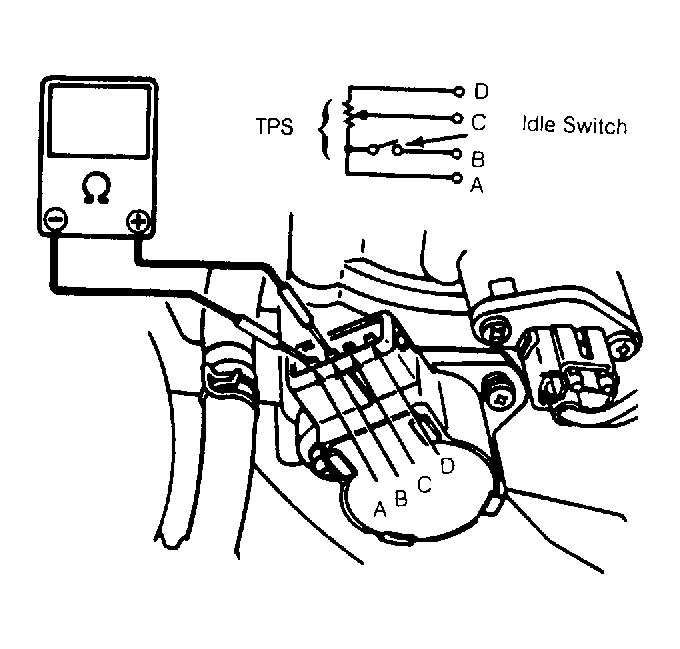 TPS
D
C
B
A
Idle Switch
Ω
−
+
A
B
C
D