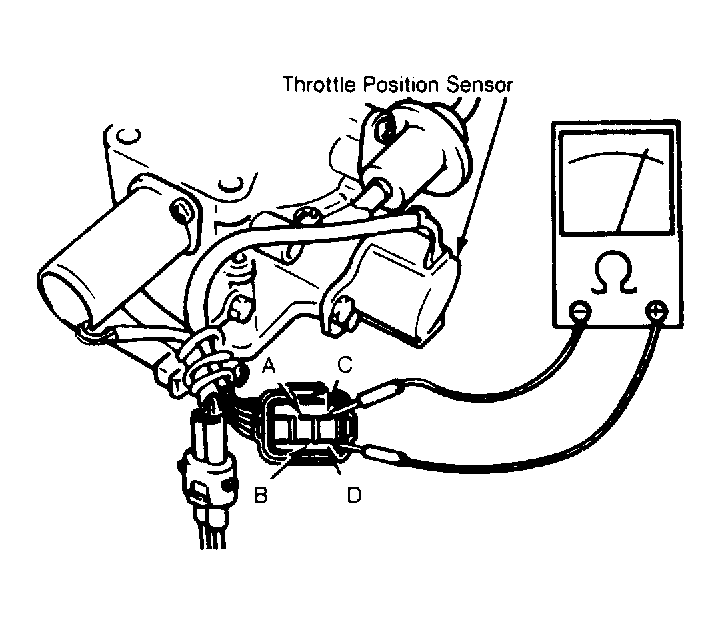 Throttle Position Sensor

$\Omega$

A
C
B
D