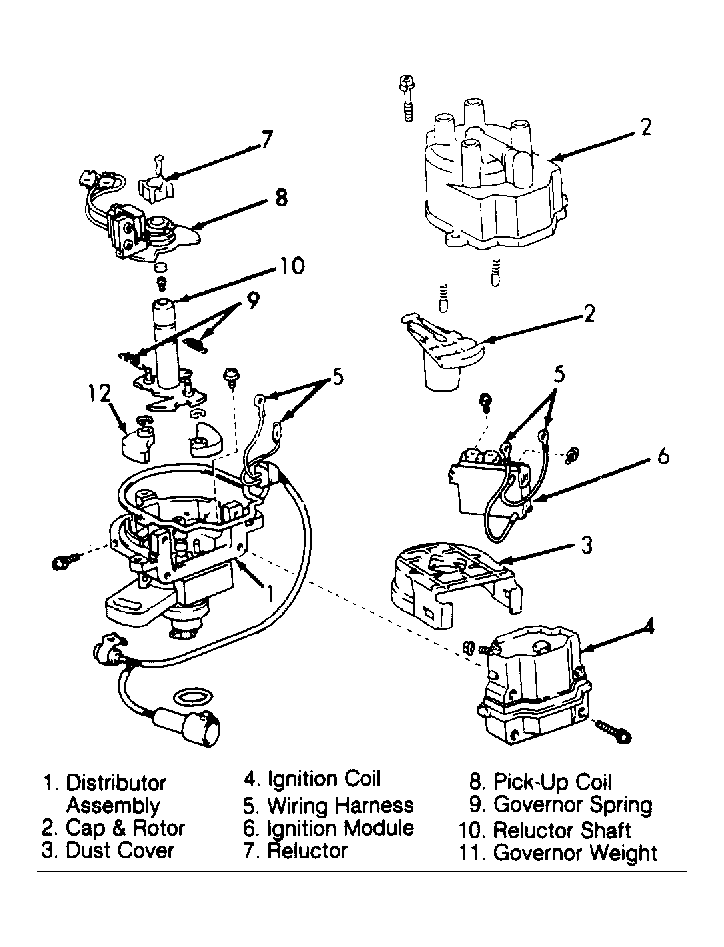 7
8
10
9
12
5
1
2
2
5
6
3
4

1. Distributor Assembly
2. Cap & Rotor
3. Dust Cover
4. Ignition Coil
5. Wiring Harness
6. Ignition Module
7. Reluctor
8. Pick-Up Coil
9. Governor Spring
10. Reluctor Shaft
11. Governor Weight