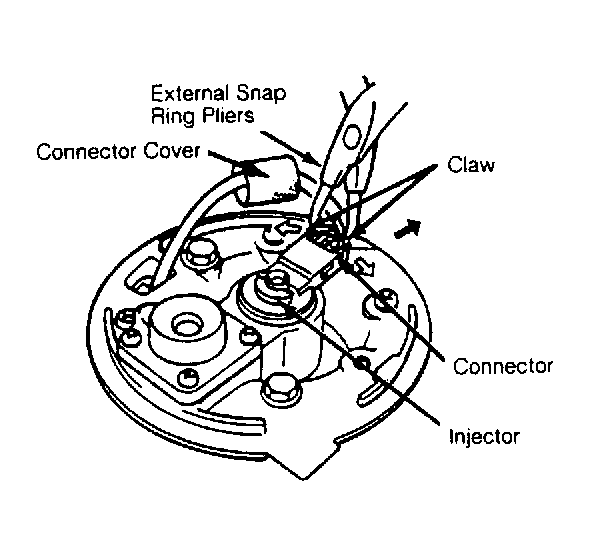 External Snap Ring Pliers

Connector Cover

Claw

Connector

Injector