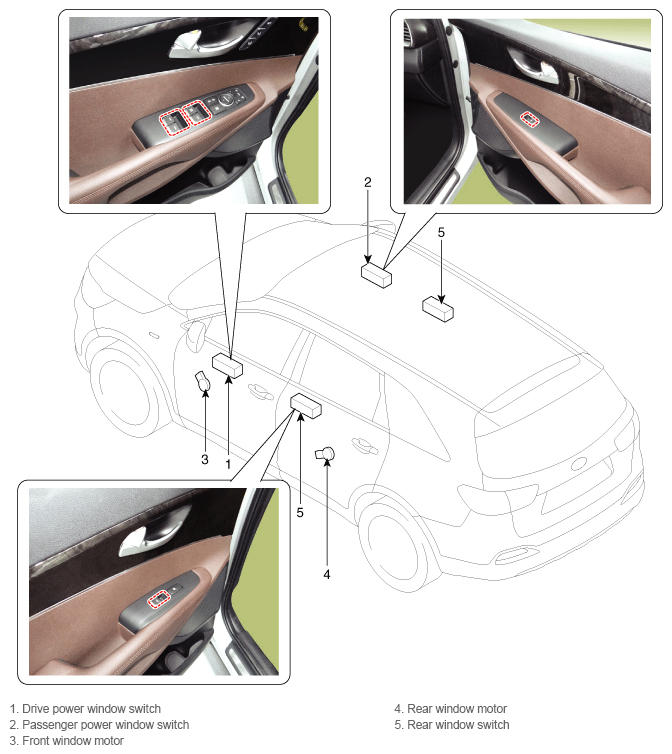 2

5

3

1

5

4

1. Drive power window switch
2. Passenger power window switch
3. Front window motor

4. Rear window motor
5. Rear window switch