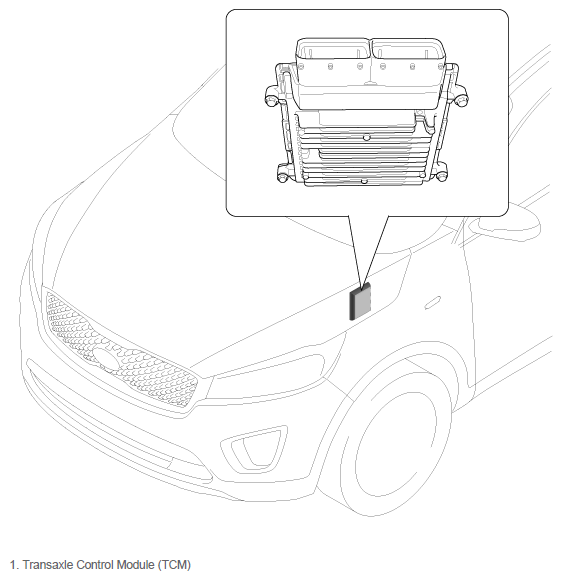 1. Transaxle Control Module (TCM)