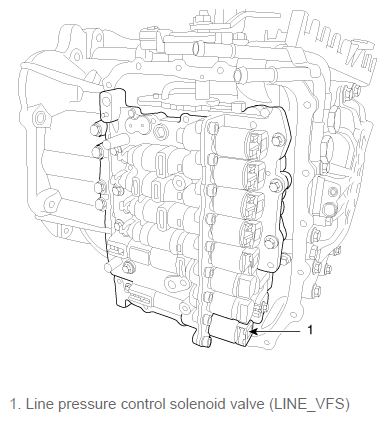 1

1. Line pressure control solenoid valve (LINE_VFS)